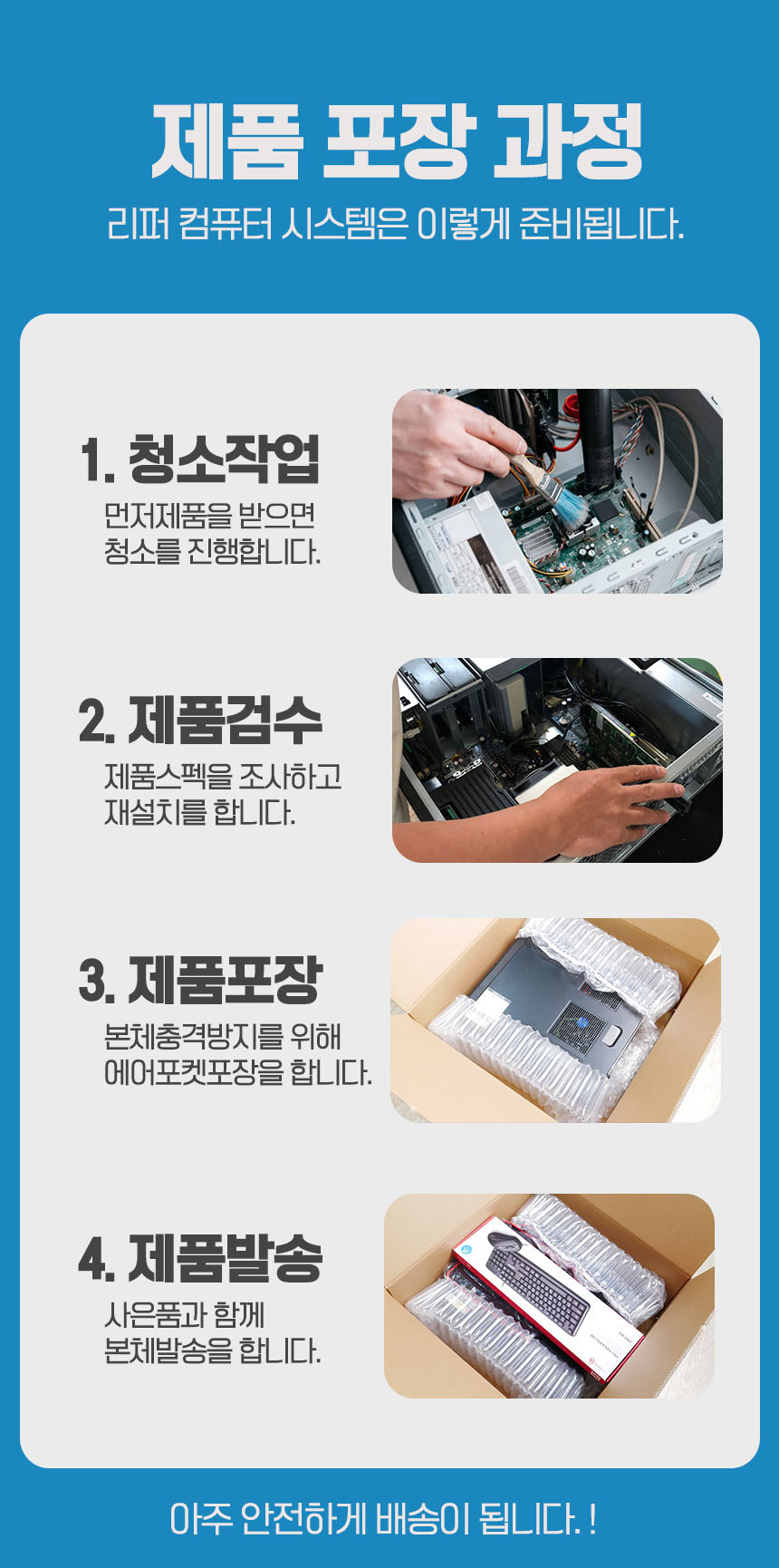 제품 포장 과정
리퍼 컴퓨터 시스템은 이렇게 준비됩니다.

1. 청소작업
먼저제품을 받으면
청소를 진행합니다.

2. 제품검수
제품스펙을 조사하고
재설치를 합니다.

3. 제품포장
본체충격방지를 위해
에어포켓포장을 합니다.

4. 제품발송
사은품과 함께
본체발송을 합니다.

아주 안전하게 배송이 됩니다. !